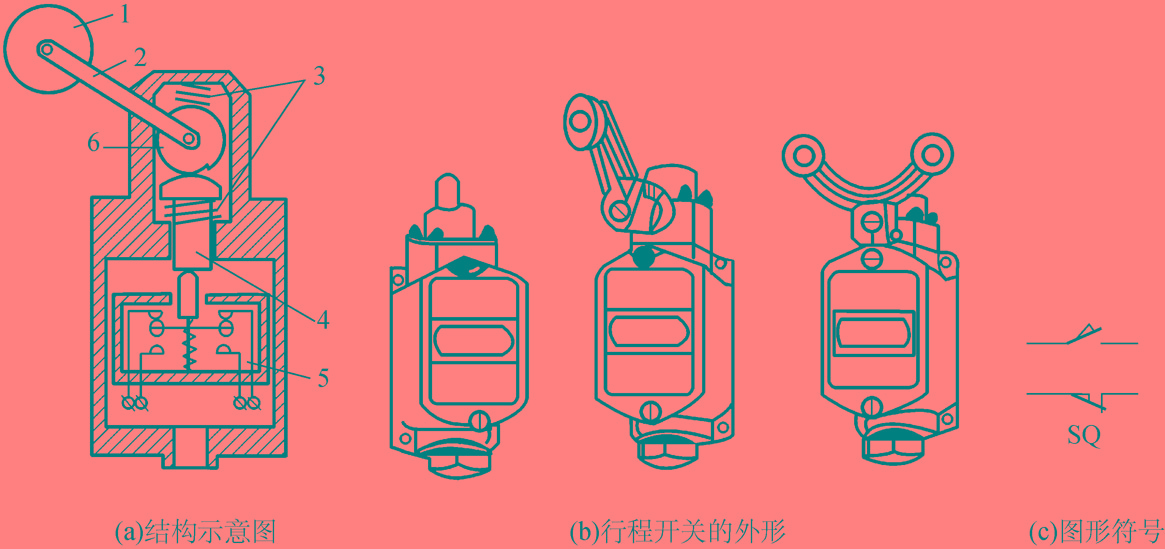 1
2
3
6
4
5
SQ
(a)结构示意图
(b)行程开关的外形
(c)图形符号