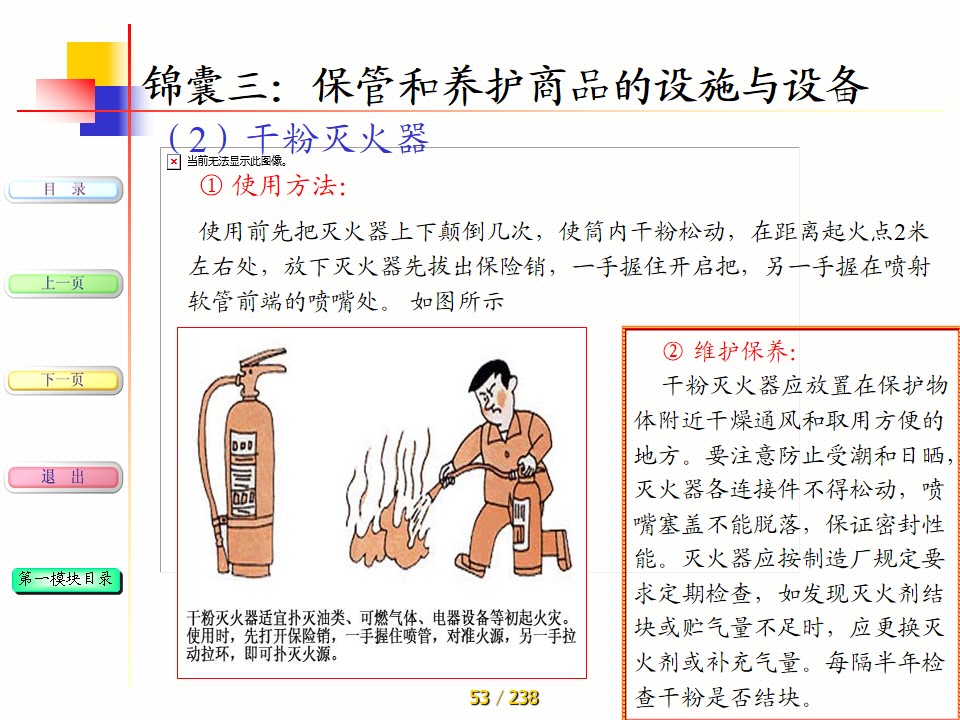 锦囊三：保管和养护商品的设施与设备

（2）干粉灭火器

当前无法显示此图像。

目 录

上一页

下一页

退 出

第一模块目录

① 使用方法：

使用前先把灭火器上下颠倒几次，使筒内干粉松动，在距离起火点2米左右处，放下灭火器先拔出保险销，一手握住开启把，另一手握在喷射软管前端的喷嘴处。 如图所示

干粉灭火器适宜扑灭油类、可燃气体、电器设备等初起火灾。使用时，先打开保险销，一手握住喷管，对准火源，另一手拉动拉环，即可扑灭火源。

② 维护保养：

干粉灭火器应放置在保护物体附近干燥通风和取用方便的地方。要注意防止受潮和日晒，灭火器各连接件不得松动，喷嘴塞盖不能脱落，保证密封性能。灭火器应按制造厂规定要求定期检查，如发现灭火剂结块或贮气量不足时，应更换灭火剂或补充气量。每隔半年检查干粉是否结块。

53 / 238