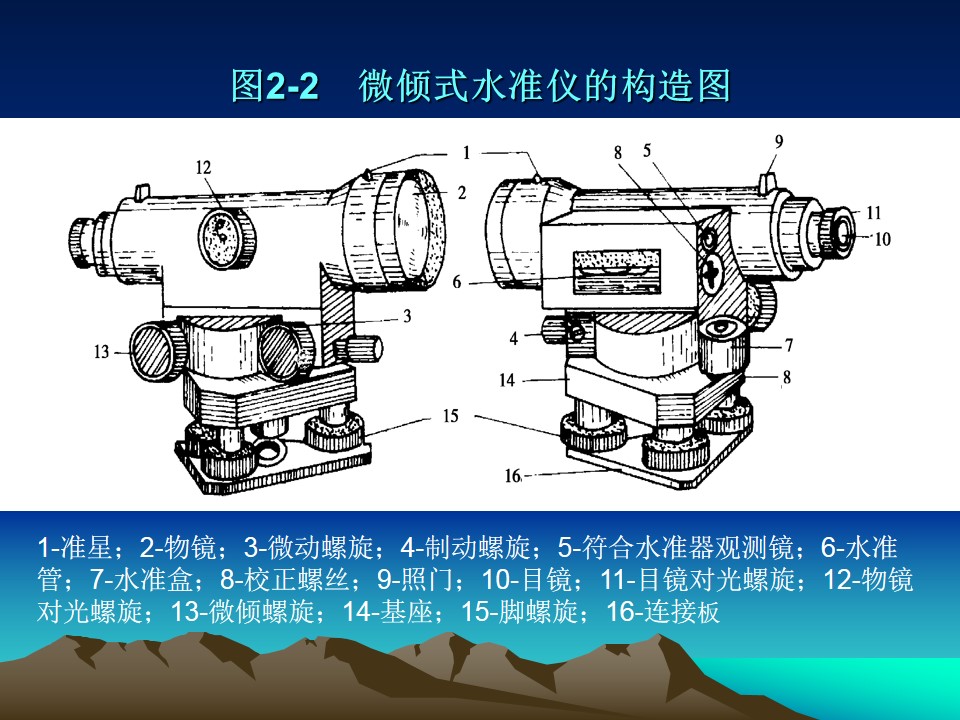 图2-2　微倾式水准仪的构造图

12
1
2
3
13
15
8
5
9
11
10
6
4
7
14
8
16

1-准星；2-物镜；3-微动螺旋；4-制动螺旋；5-符合水准器观测镜；6-水准管；7-水准盒；8-校正螺丝；9-照门；10-目镜；11-目镜对光螺旋；12-物镜对光螺旋；13-微倾螺旋；14-基座；15-脚螺旋；16-连接板