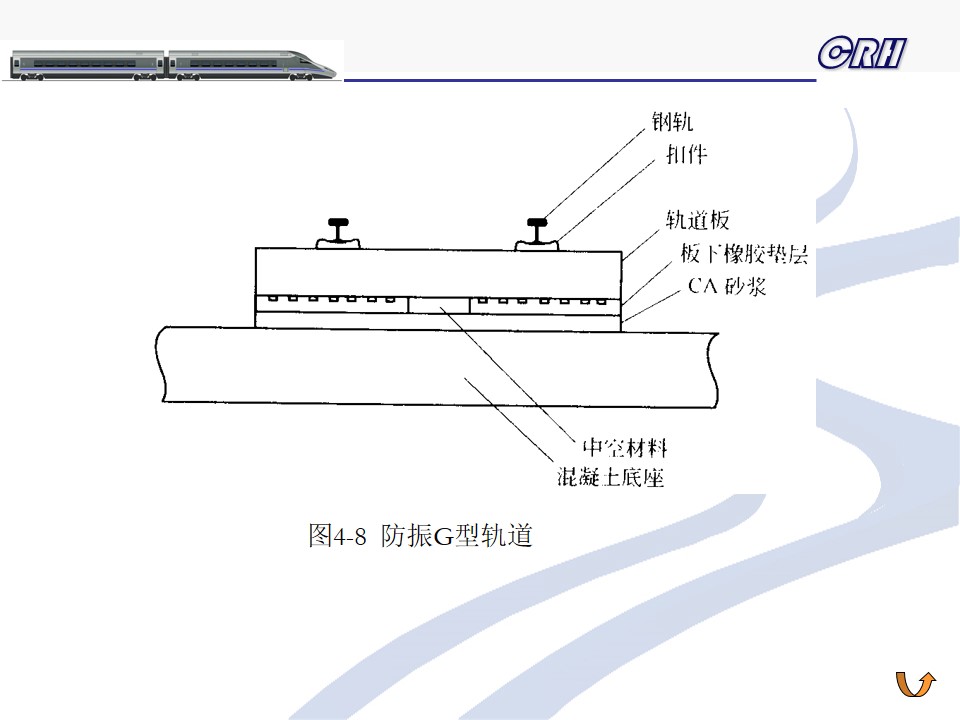 CRH

钢轨
扣件
轨道板
板下橡胶垫层
CA 砂浆
中空材料
混凝土底座

图4-8 防振G型轨道