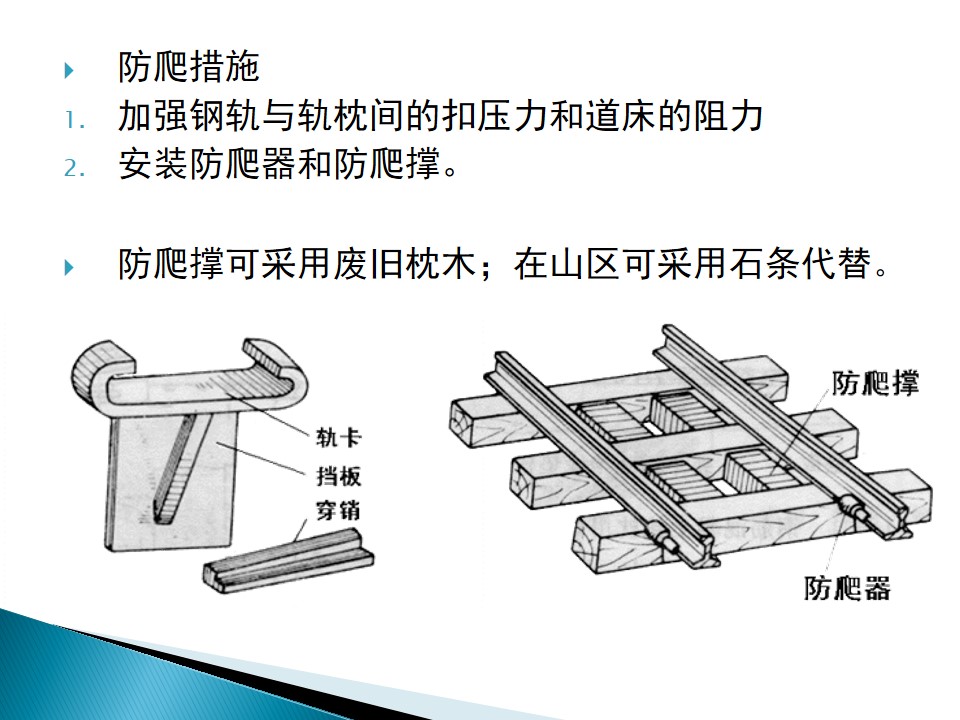 防爬措施

1. 加强钢轨与轨枕间的扣压力和道床的阻力
2. 安装防爬器和防爬撑。

防爬撑可采用废旧枕木；在山区可采用石条代替。

轨卡
挡板
穿销

防爬撑
防爬器