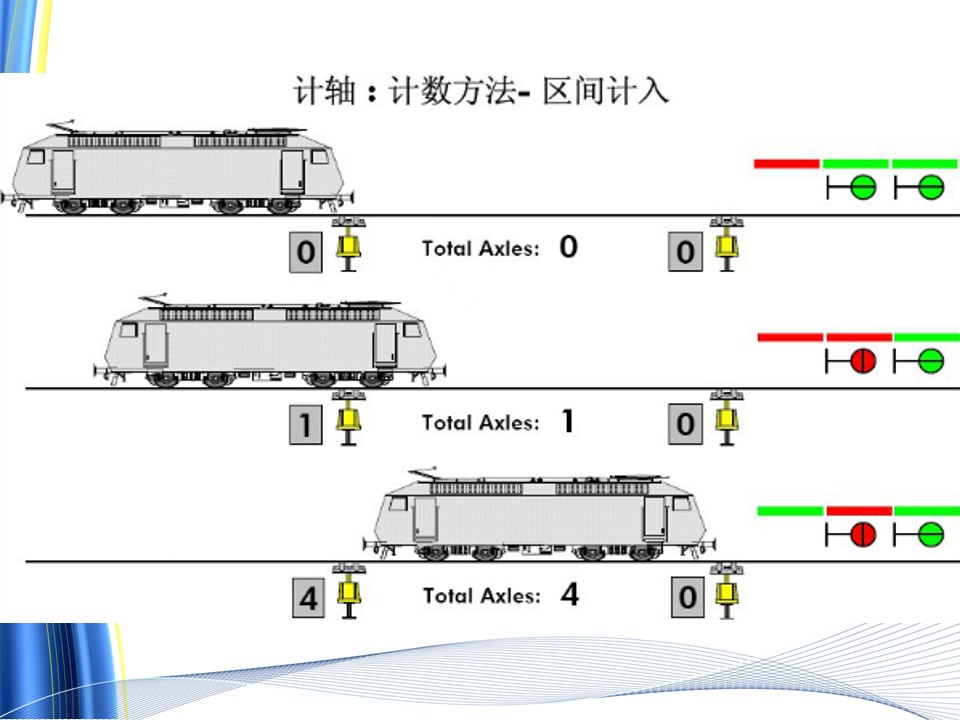 计轴：计数方法- 区间计入

0 Total Axles: 0 0

1 Total Axles: 1 0

4 Total Axles: 4 0