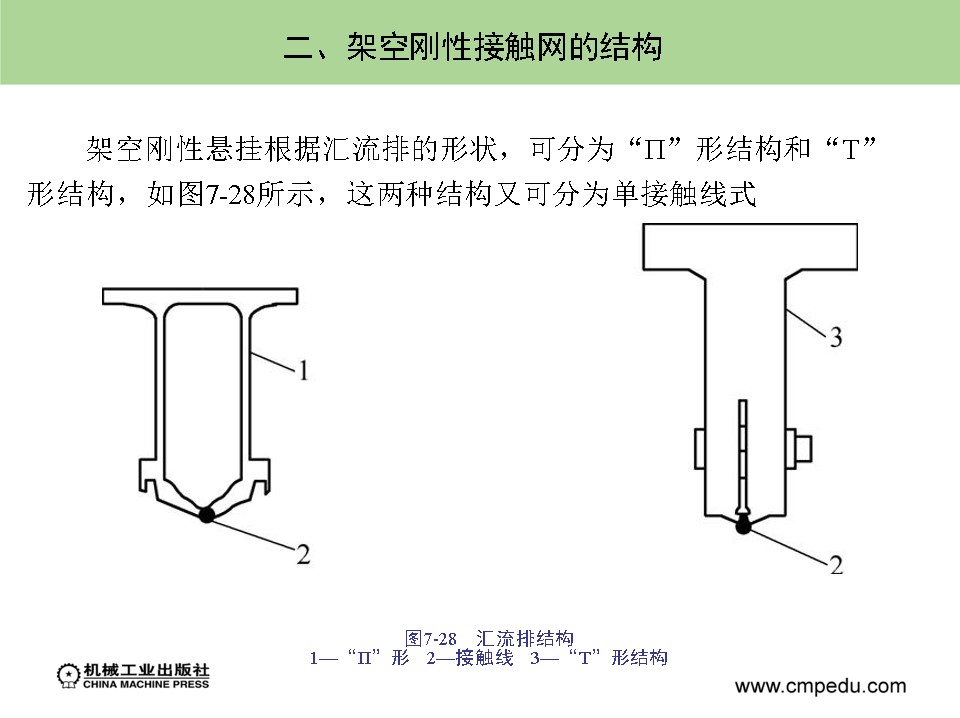 二、架空刚性接触网的结构

架空刚性悬挂根据汇流排的形状，可分为“Π”形结构和“T”形结构，如图7-28所示，这两种结构又可分为单接触线式

1

2

3

2

图7-28　汇流排结构
1—“Π”形　2—接触线　3—“T”形结构

机械工业出版社
CHINA MACHINE PRESS

www.cmpedu.com