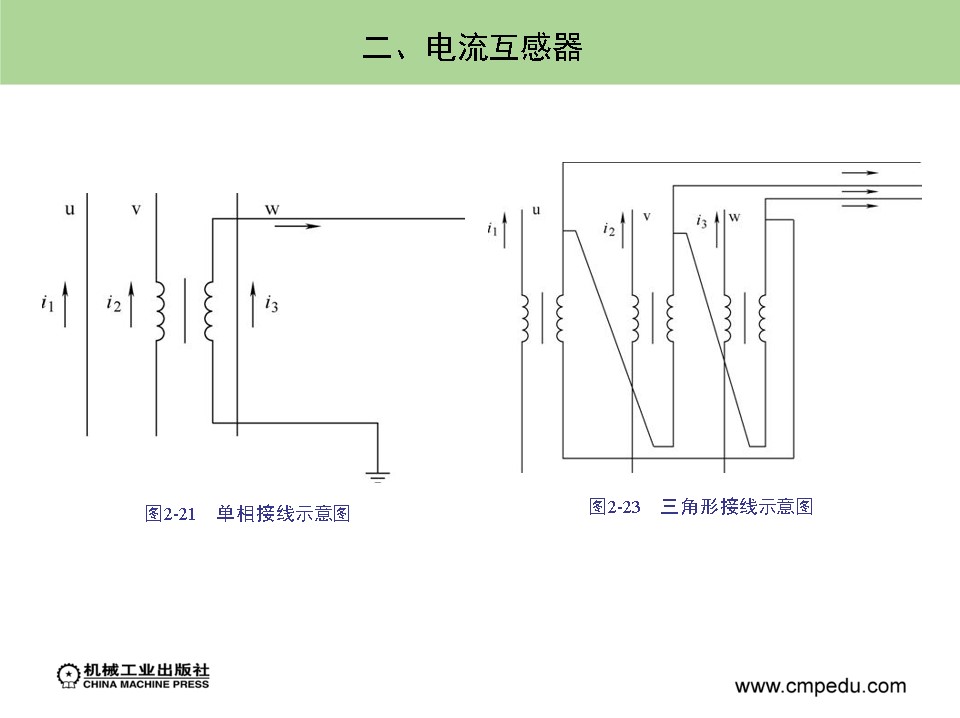 二、电流互感器

u v w
$i_1$ $i_2$ $i_3$

图2-21 单相接线示意图

$i_1$ u $i_2$ v $i_3$ w

图2-23 三角形接线示意图

机械工业出版社
CHINA MACHINE PRESS

www.cmpedu.com