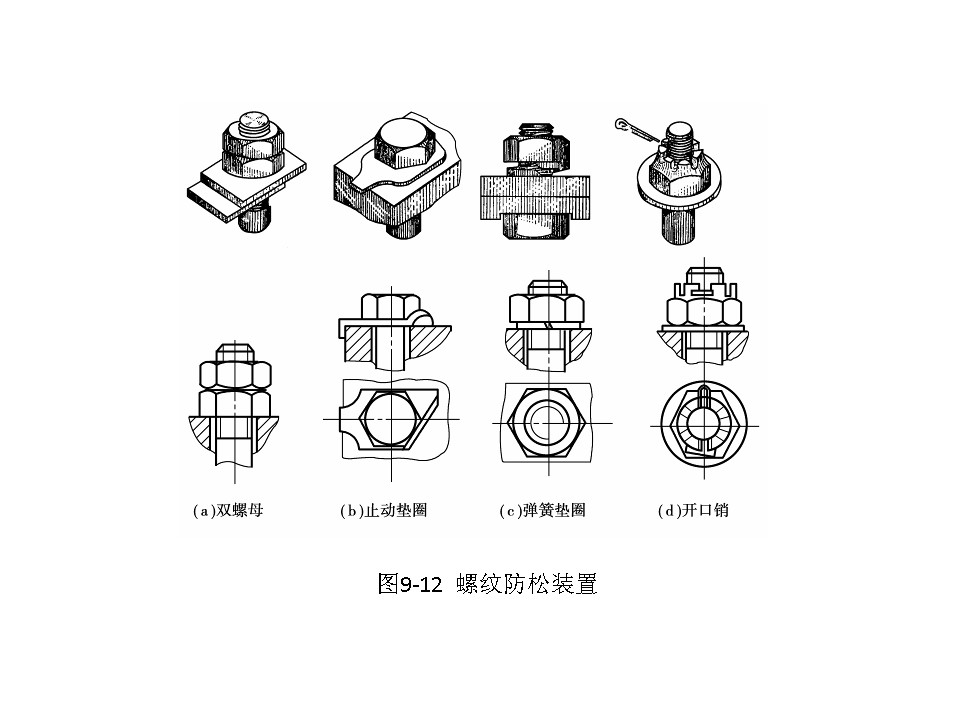 (a)双螺母

(b)止动垫圈

(c)弹簧垫圈

(d)开口销

图9-12 螺纹防松装置