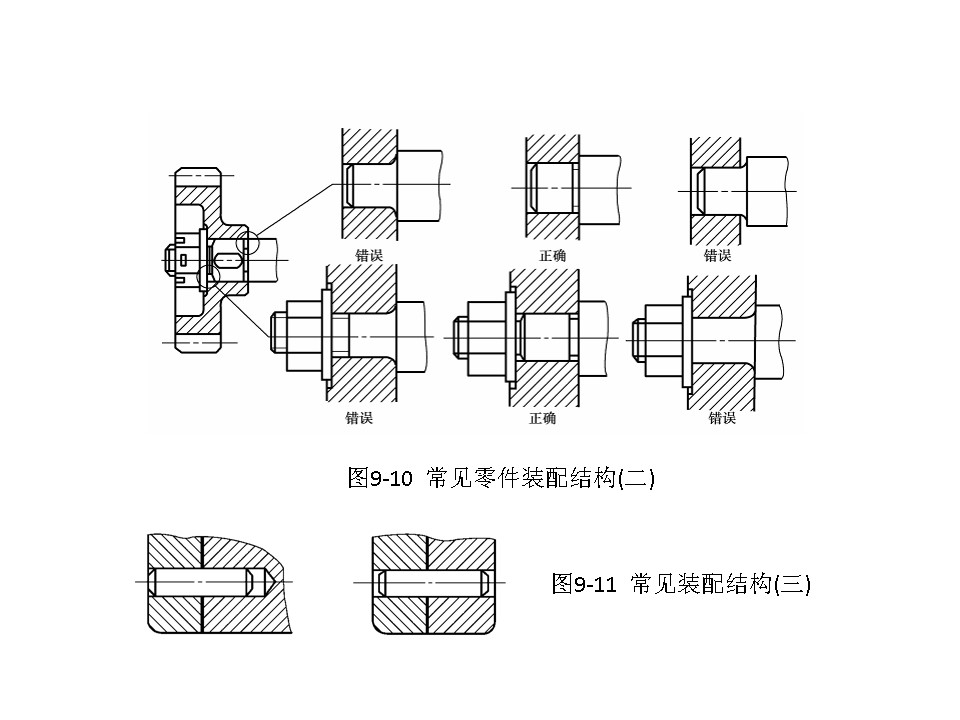 错误

正确

错误

错误

正确

错误

图9-10 常见零件装配结构(二)

图9-11 常见装配结构(三)