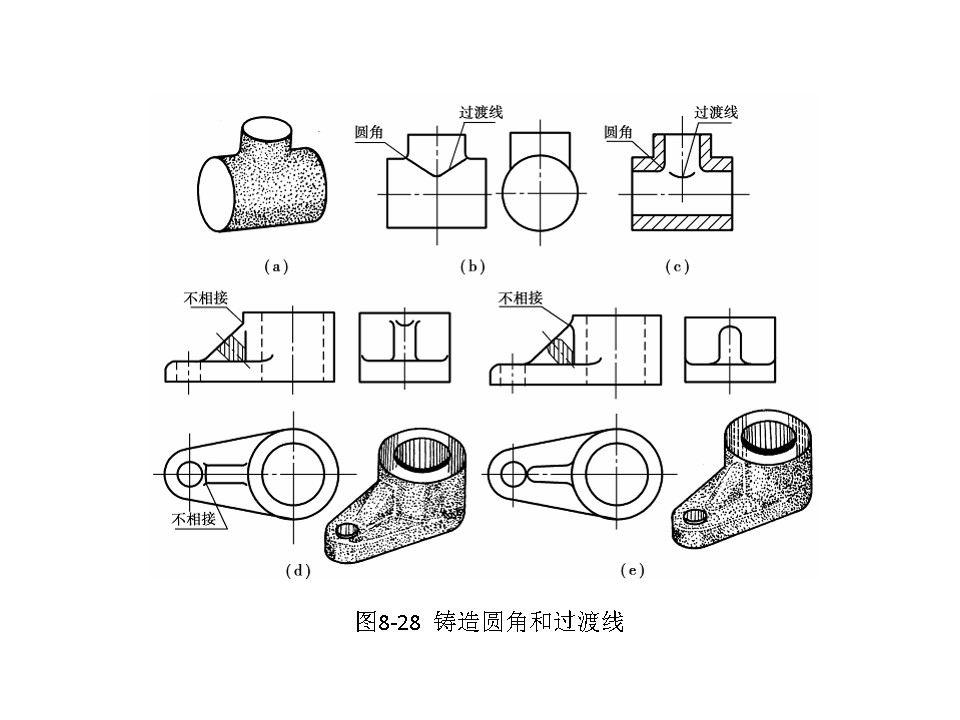 过渡线
圆角
圆角
过渡线
(a)
(b)
(c)
不相接
不相接
不相接
(d)
(e)
图8-28 铸造圆角和过渡线