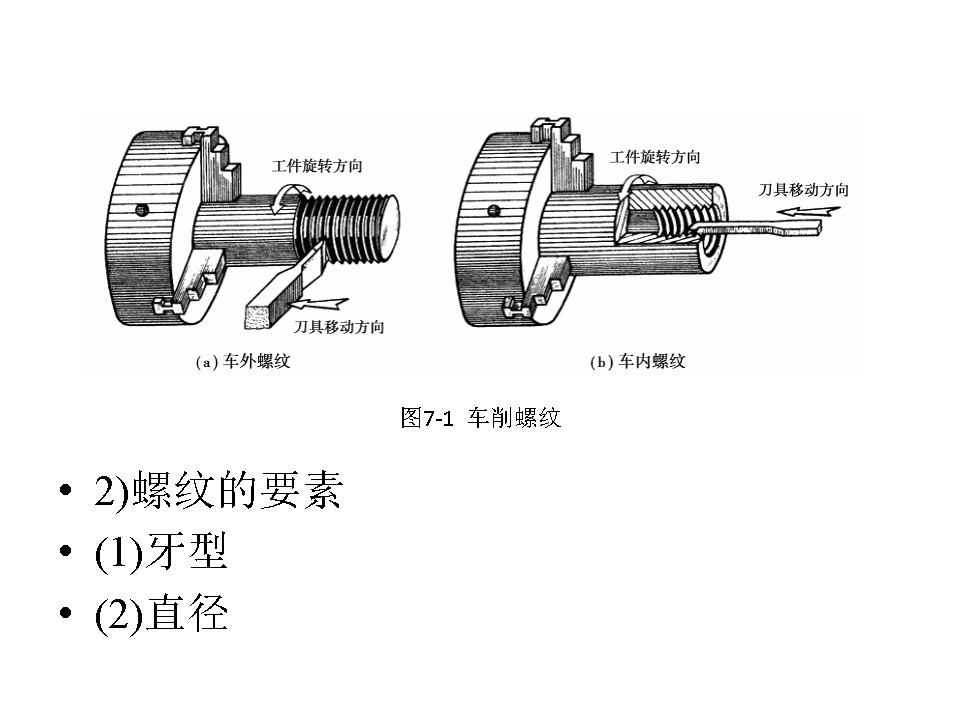 工件旋转方向

刀具移动方向

(a) 车外螺纹

工件旋转方向

刀具移动方向

(b) 车内螺纹

图7-1 车削螺纹

• 2)螺纹的要素
• (1)牙型
• (2)直径