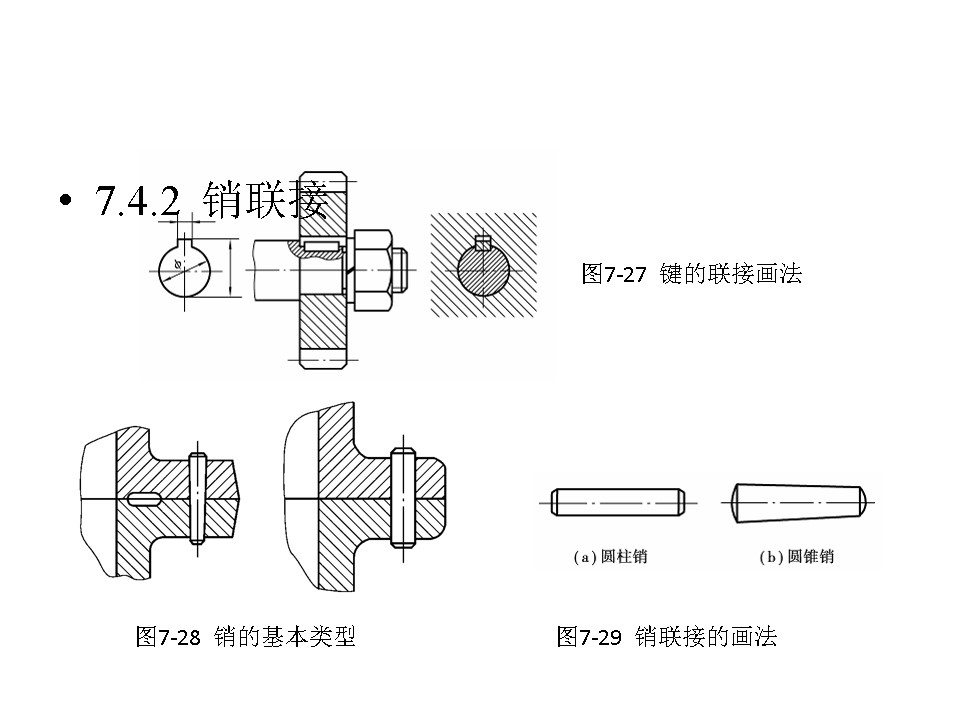 • 7.4.2 销联接

图7-27 键的联接画法

(a) 圆柱销

(b) 圆锥销

图7-28 销的基本类型

图7-29 销联接的画法