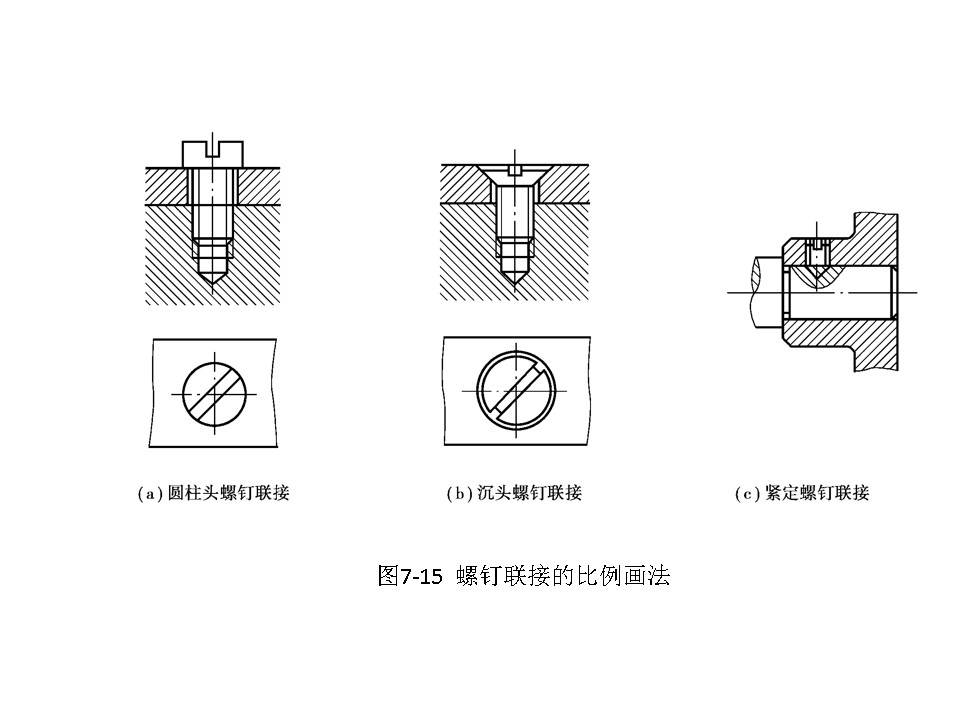 (a) 圆柱头螺钉联接

(b) 沉头螺钉联接

(c) 紧定螺钉联接

图7-15 螺钉联接的比例画法