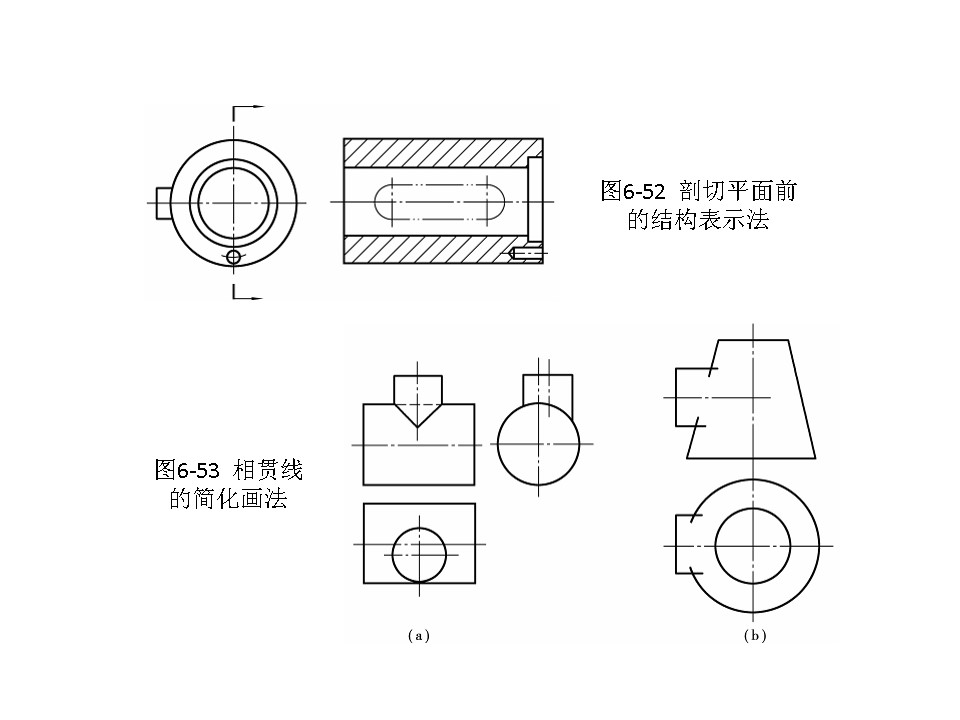 图6-52 剖切平面前的结构表示法

图6-53 相贯线的简化画法

(a)

(b)