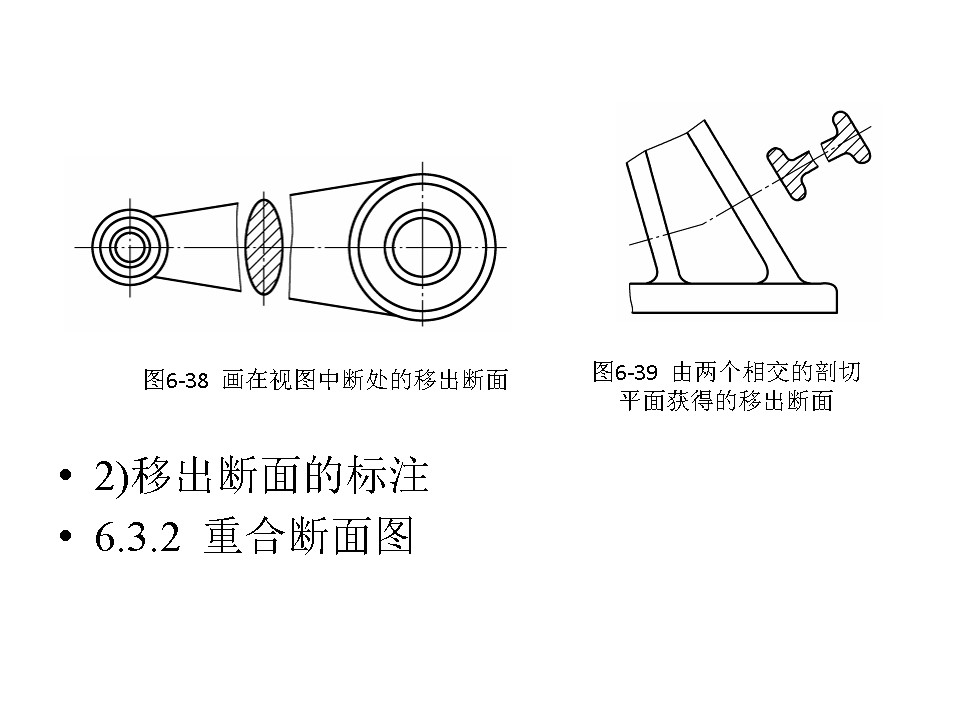 图6-38 画在视图中断处的移出断面

图6-39 由两个相交的剖切平面获得的移出断面

• 2)移出断面的标注
• 6.3.2 重合断面图