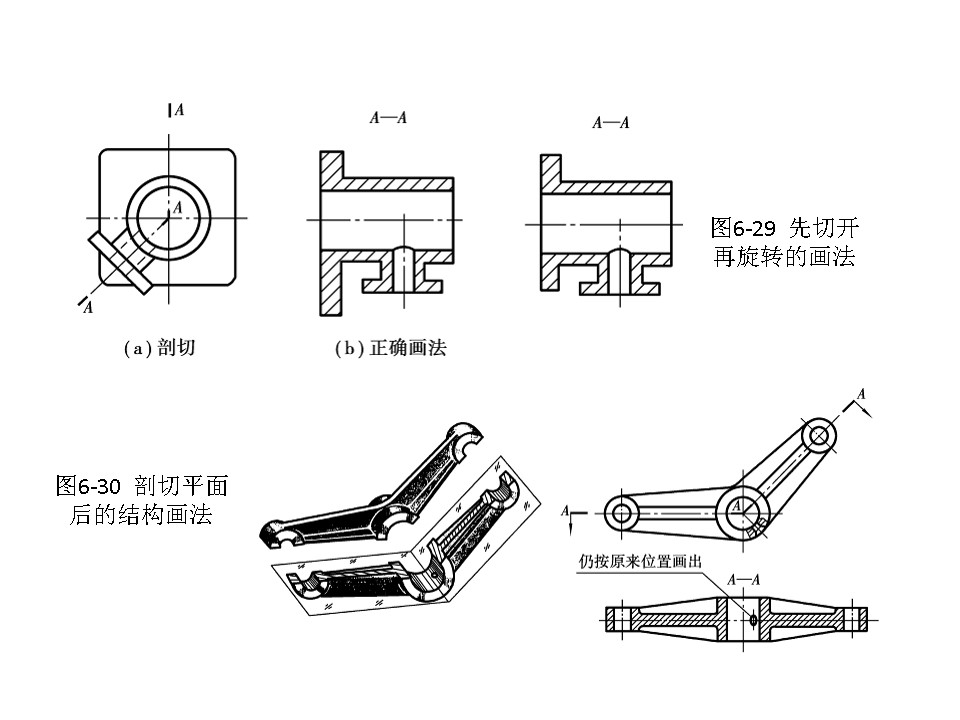 A

A

A

A—A

A—A

图6-29 先切开再旋转的画法

(a) 剖切

(b) 正确画法

图6-30 剖切平面后的结构画法

A

A

A

仍按原来位置画出

A—A