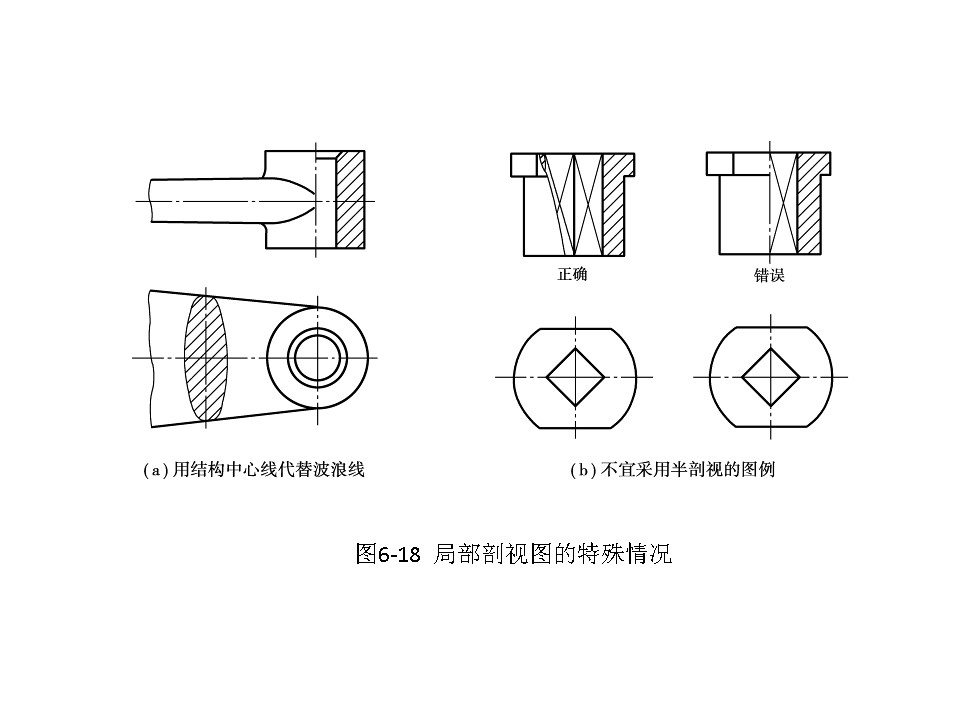 正确

错误

(a) 用结构中心线代替波浪线

(b) 不宜采用半剖视的图例

图6-18 局部剖视图的特殊情况