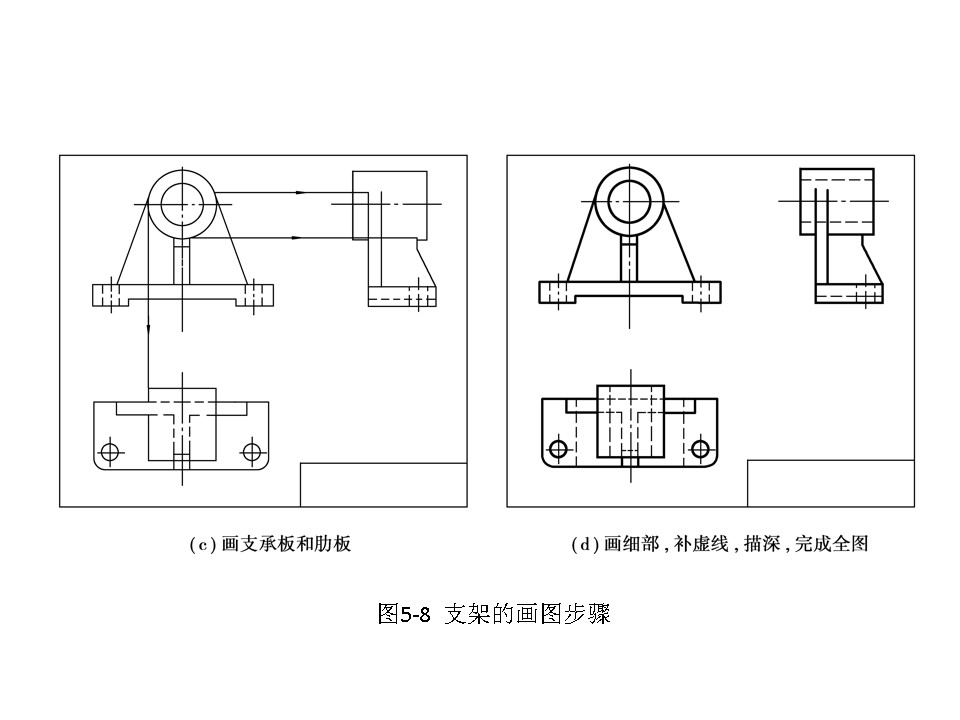 (c) 画支承板和肋板

(d) 画细部，补虚线，描深，完成全图

图5-8 支架的画图步骤