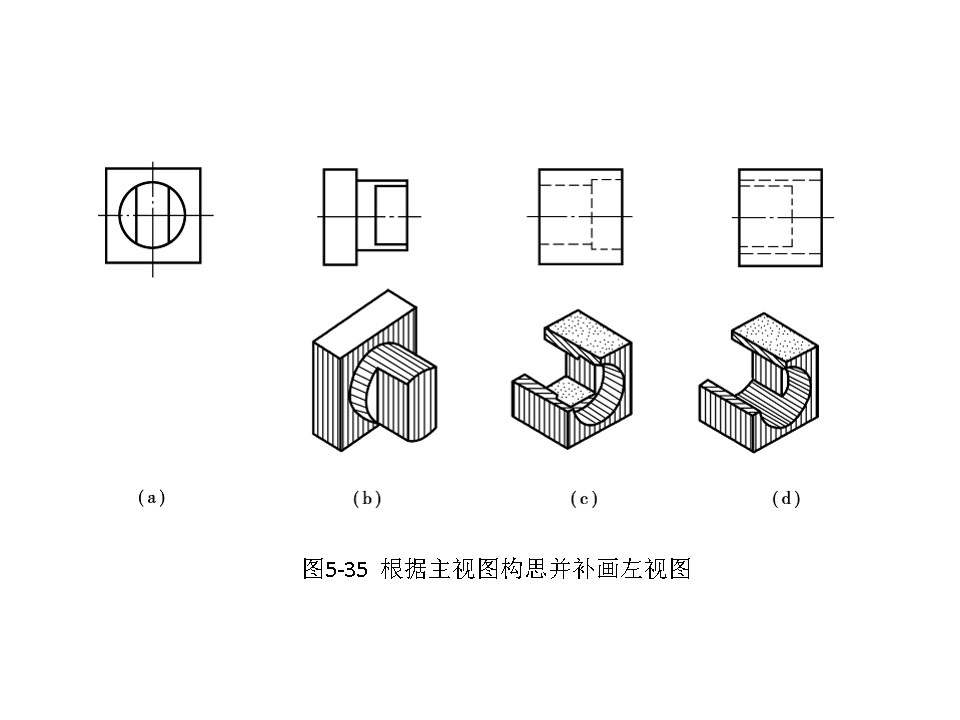 (a)

(b)

(c)

(d)

图5-35 根据主视图构思并补画左视图