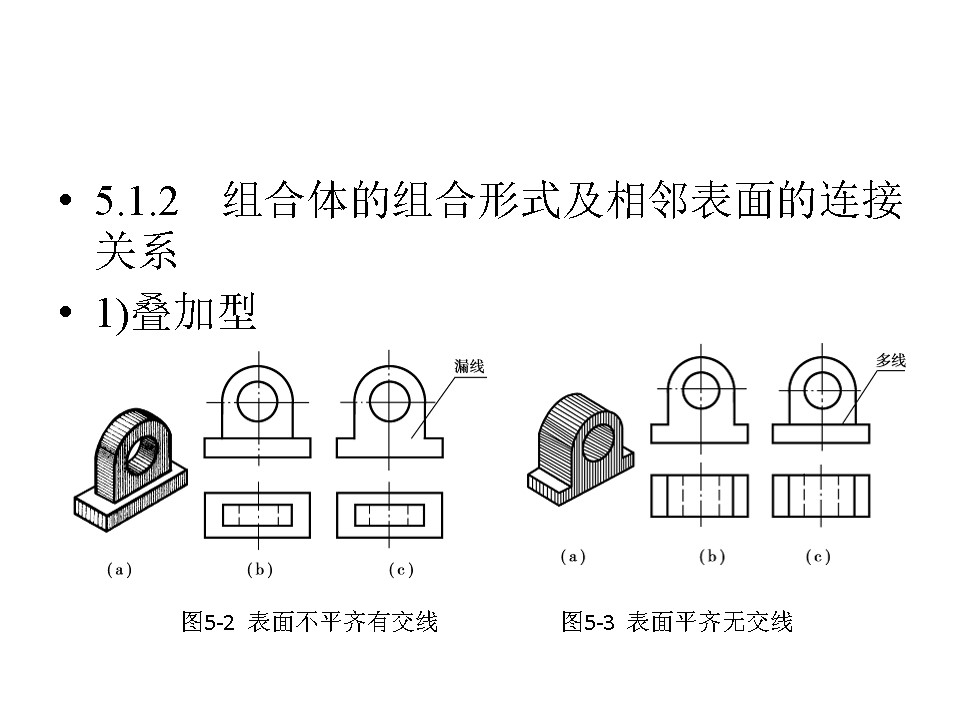 • 5.1.2　组合体的组合形式及相邻表面的连接关系

• 1)叠加型

漏线

(a)　(b)　(c)

图5-2 表面不平齐有交线

多线

(a)　(b)　(c)

图5-3 表面平齐无交线