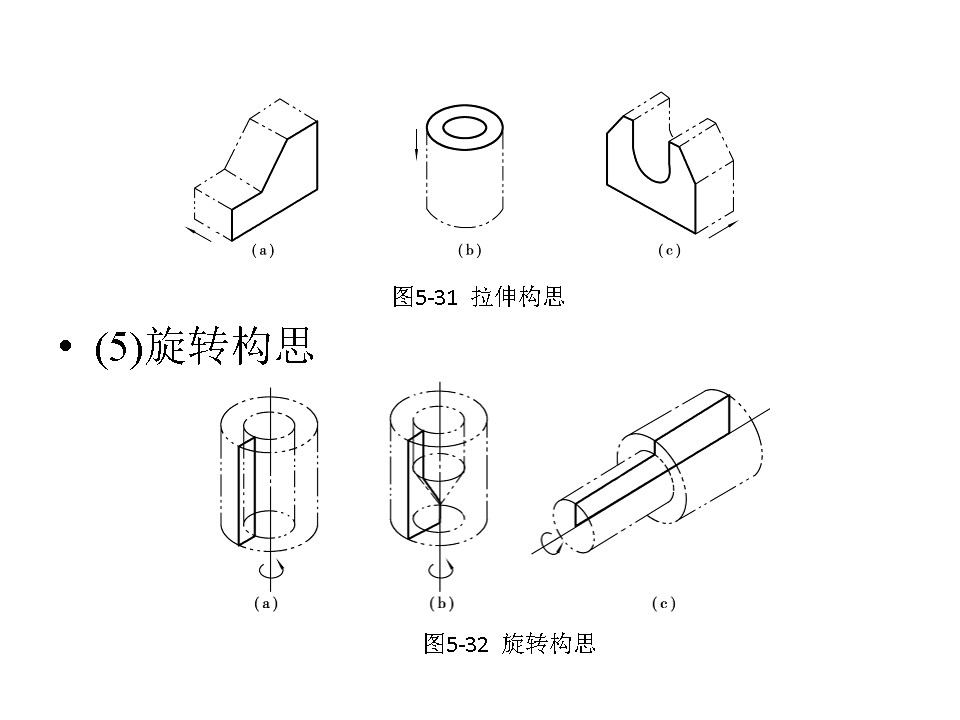 (a)

(b)

(c)

图5-31 拉伸构思

• (5)旋转构思

(a)

(b)

(c)

图5-32 旋转构思