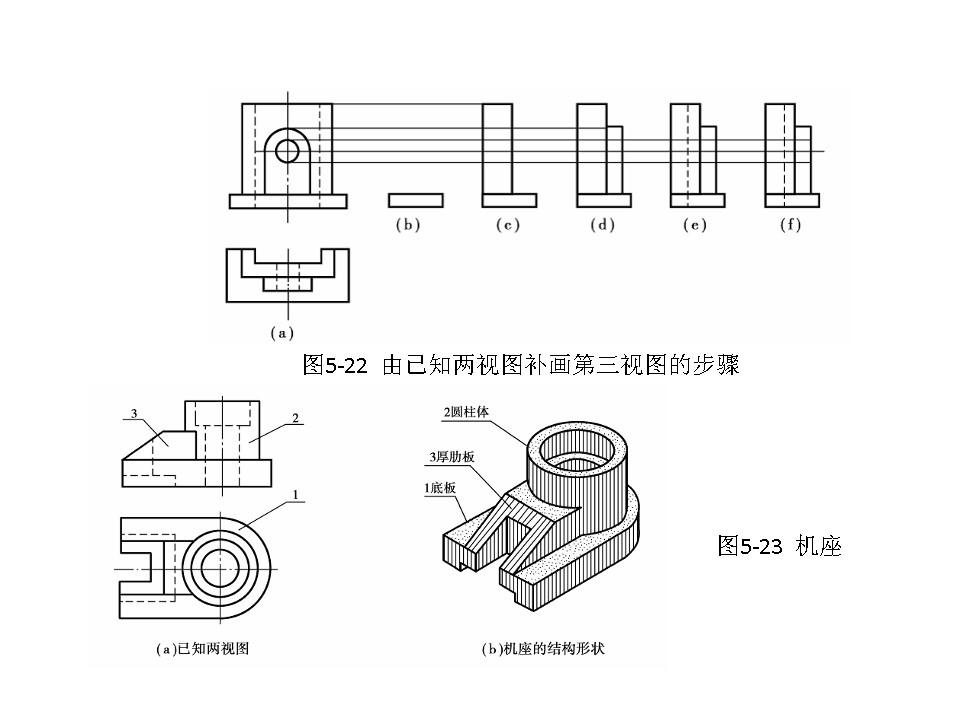 (b) (c) (d) (e) (f)

(a)

图5-22 由已知两视图补画第三视图的步骤

3

2

1

(a)已知两视图

2圆柱体

3厚肋板

1底板

(b)机座的结构形状

图5-23 机座