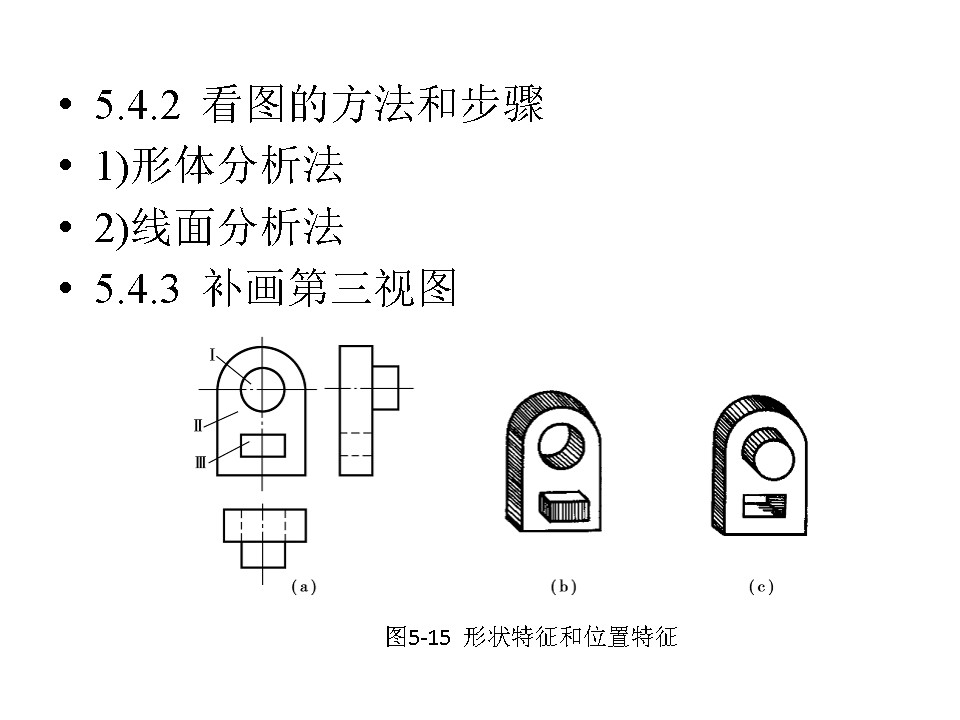 • 5.4.2 看图的方法和步骤
• 1)形体分析法
• 2)线面分析法
• 5.4.3 补画第三视图

I
II
III

(a)

(b)

(c)

图5-15 形状特征和位置特征