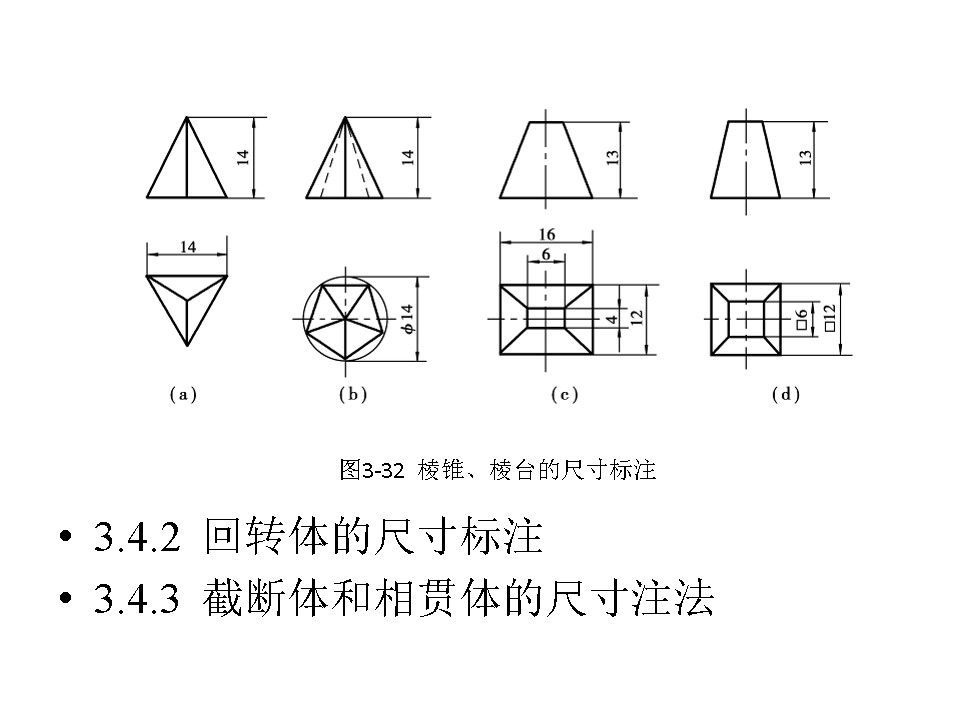 14

14

13

13

14

$\phi 14$

16

6

4

12

□6

□12

(a)

(b)

(c)

(d)

图3-32 棱锥、棱台的尺寸标注

• 3.4.2 回转体的尺寸标注

• 3.4.3 截断体和相贯体的尺寸注法