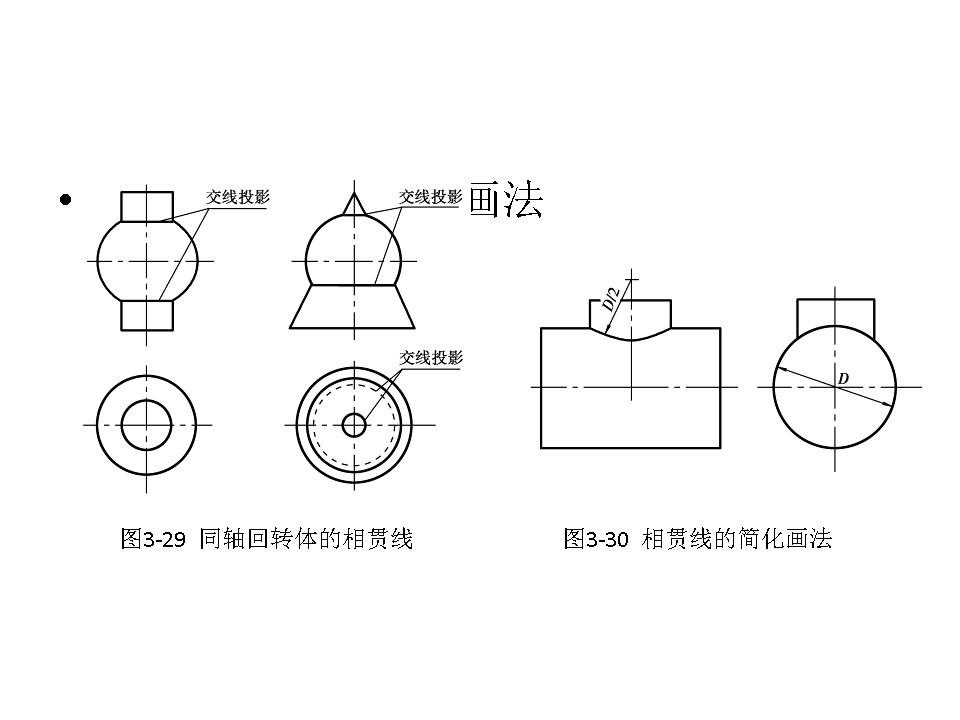 • 画法

交线投影

交线投影

交线投影

$D/2$

$D$

图3-29 同轴回转体的相贯线

图3-30 相贯线的简化画法