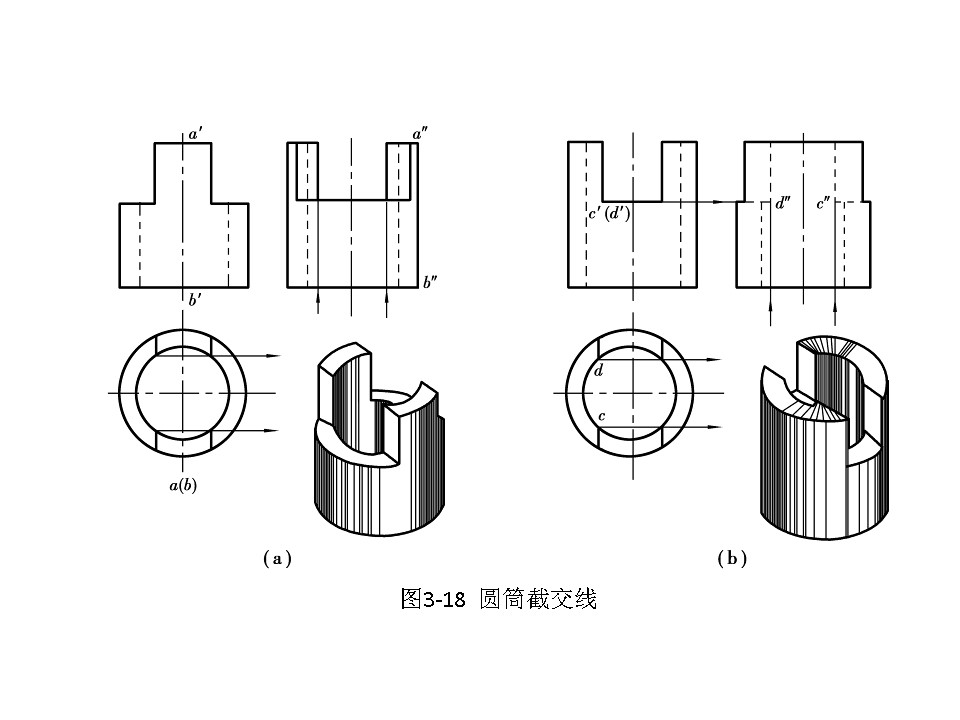 $a'$

$a''$

$b'$

$b''$

$a(b)$

(a)

$c'(d')$

$d''$

$c''$

$d$

$c$

(b)

图3-18 圆筒截交线